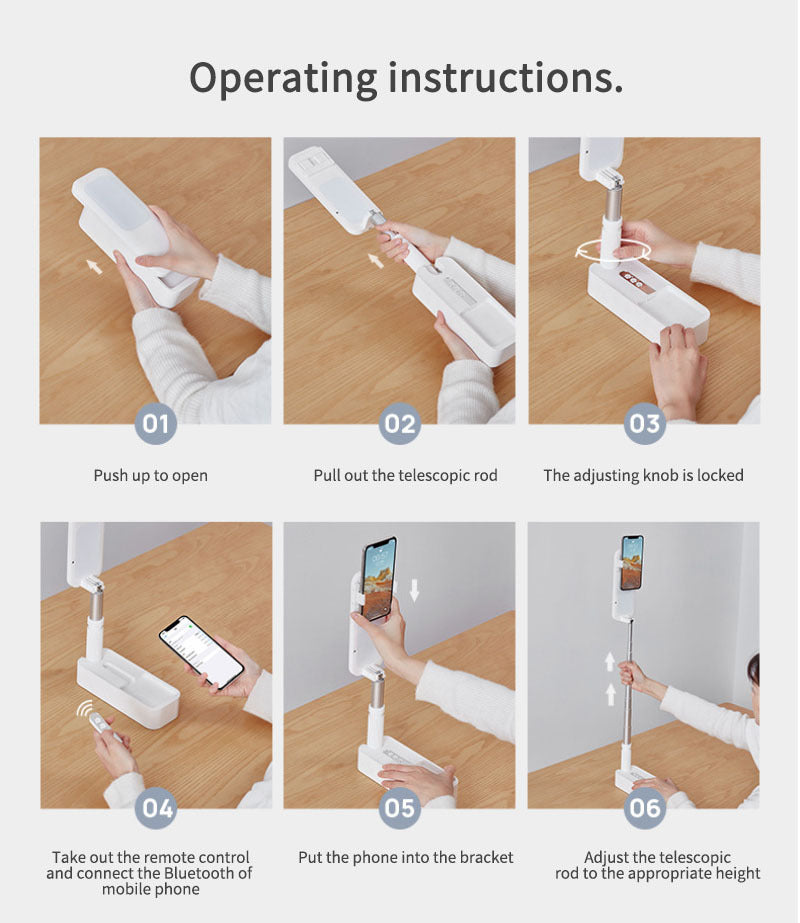 Operating instructions.

01
Push up to open

02
Pull out the telescopic rod

03
The adjusting knob is locked

04
Take out the remote control and connect the Bluetooth of mobile phone

05
Put the phone into the bracket

06
Adjust the telescopic rod to the appropriate height